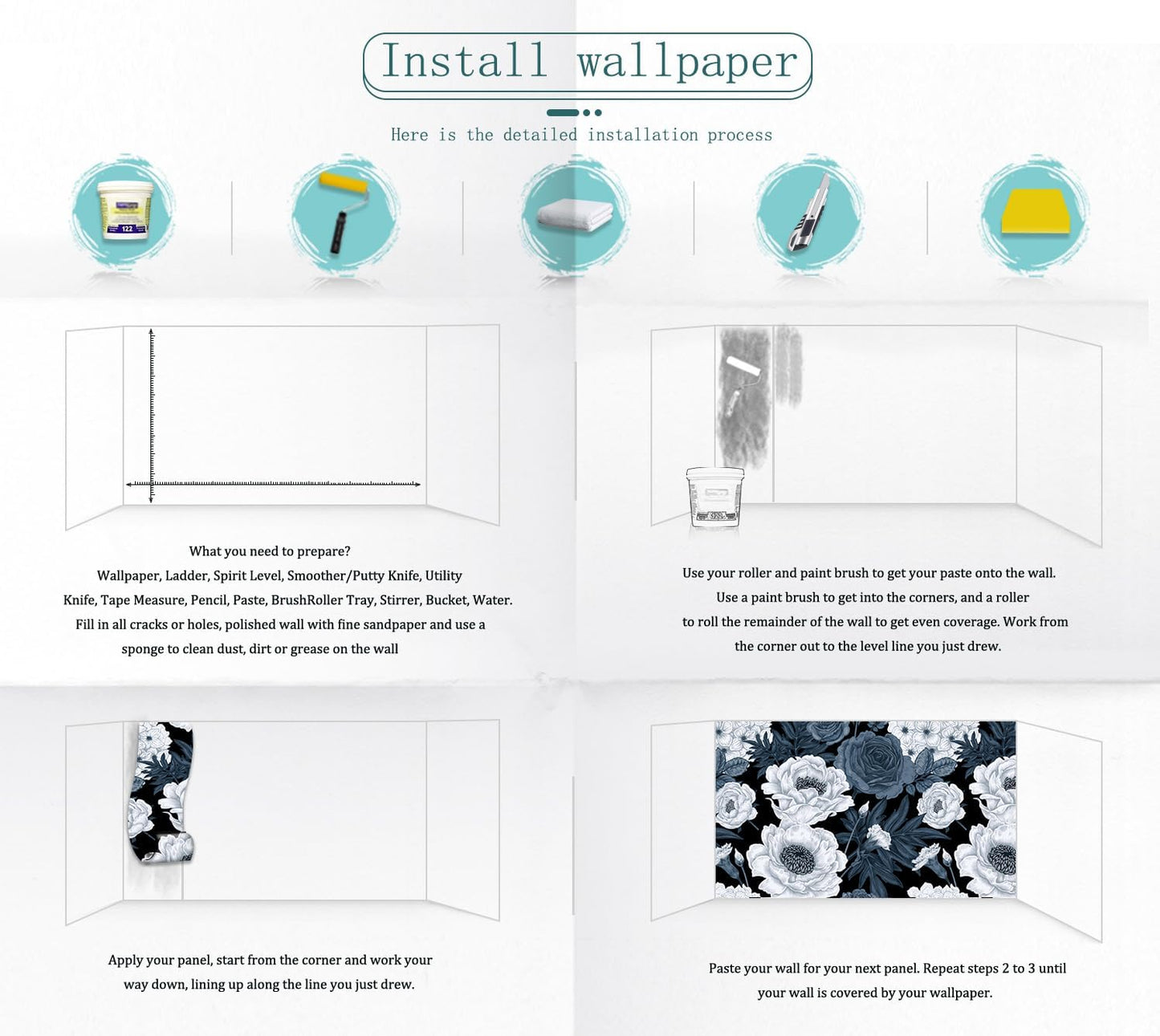 Install wallpaper

Here is the detailed installation process

122

What you need to prepare?
Wallpaper, Ladder, Spirit Level, Smoother/Putty Knife, Utility Knife, Tape Measure, Pencil, Paste, BrushRoller Tray, Stirrer, Bucket, Water.
Fill in all cracks or holes, polished wall with fine sandpaper and use a sponge to clean dust, dirt or grease on the wall

Use your roller and paint brush to get your paste onto the wall.
Use a paint brush to get into the corners, and a roller to roll the remainder of the wall to get even coverage. Work from the corner out to the level line you just drew.

Apply your panel, start from the corner and work your way down, lining up along the line you just drew.

Paste your wall for your next panel. Repeat steps 2 to 3 until your wall is covered by your wallpaper.