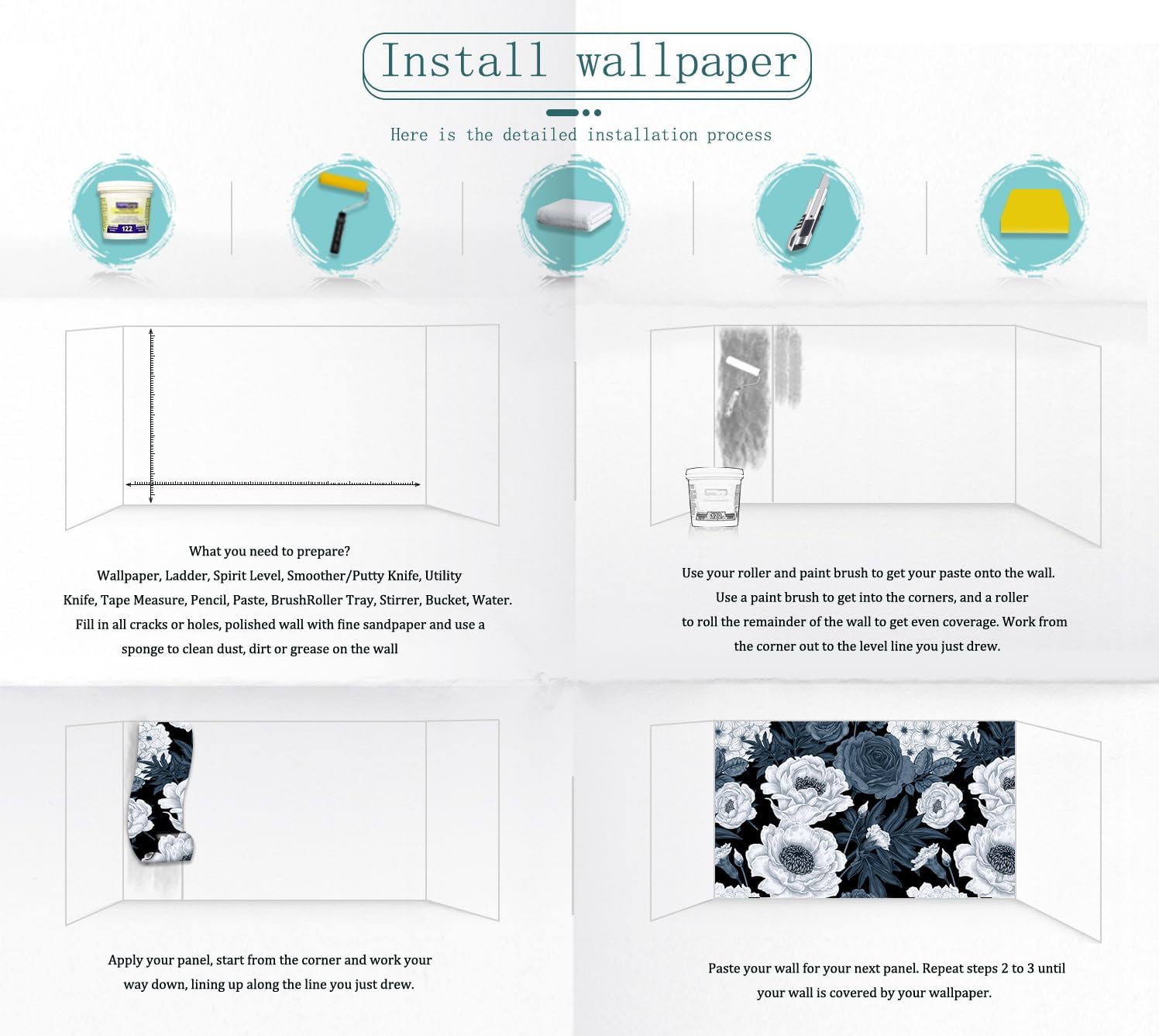 Install wallpaper

Here is the detailed installation process

122

What you need to prepare?
Wallpaper, Ladder, Spirit Level, Smoother/Putty Knife, Utility Knife, Tape Measure, Pencil, Paste, BrushRoller Tray, Stirrer, Bucket, Water.
Fill in all cracks or holes, polished wall with fine sandpaper and use a sponge to clean dust, dirt or grease on the wall

Use your roller and paint brush to get your paste onto the wall.
Use a paint brush to get into the corners, and a roller to roll the remainder of the wall to get even coverage. Work from the corner out to the level line you just drew.

Apply your panel, start from the corner and work your way down, lining up along the line you just drew.

Paste your wall for your next panel. Repeat steps 2 to 3 until your wall is covered by your wallpaper.