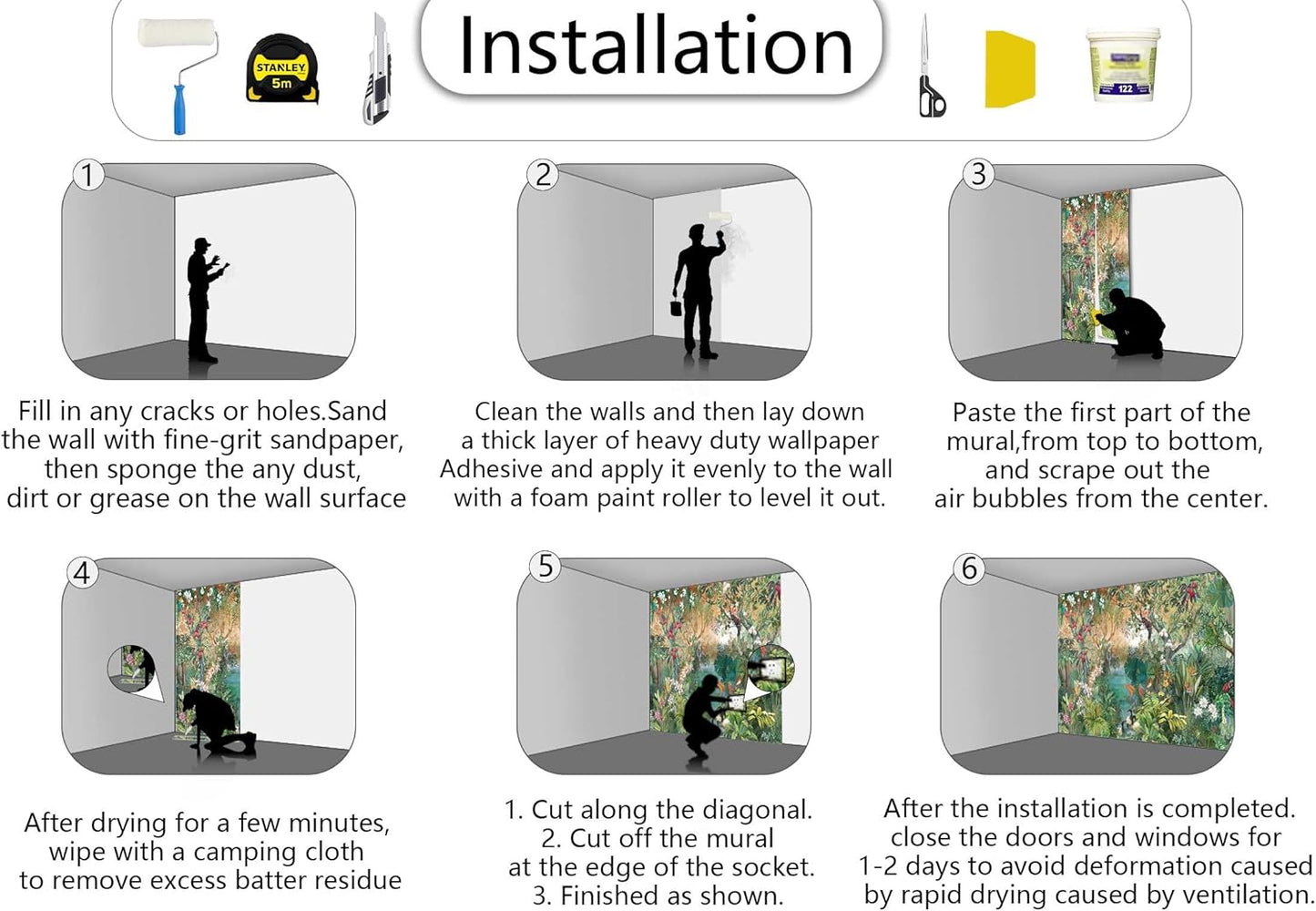 STANLEY
5m

Installation

122

1

Fill in any cracks or holes.Sand the wall with fine-grit sandpaper, then sponge the any dust, dirt or grease on the wall surface

2

Clean the walls and then lay down a thick layer of heavy duty wallpaper Adhesive and apply it evenly to the wall with a foam paint roller to level it out.

3

Paste the first part of the mural,from top to bottom, and scrape out the air bubbles from the center.

4

After drying for a few minutes, wipe with a camping cloth to remove excess batter residue

5

1. Cut along the diagonal.
2. Cut off the mural at the edge of the socket.
3. Finished as shown.

6

After the installation is completed. close the doors and windows for 1-2 days to avoid deformation caused by rapid drying caused by ventilation.