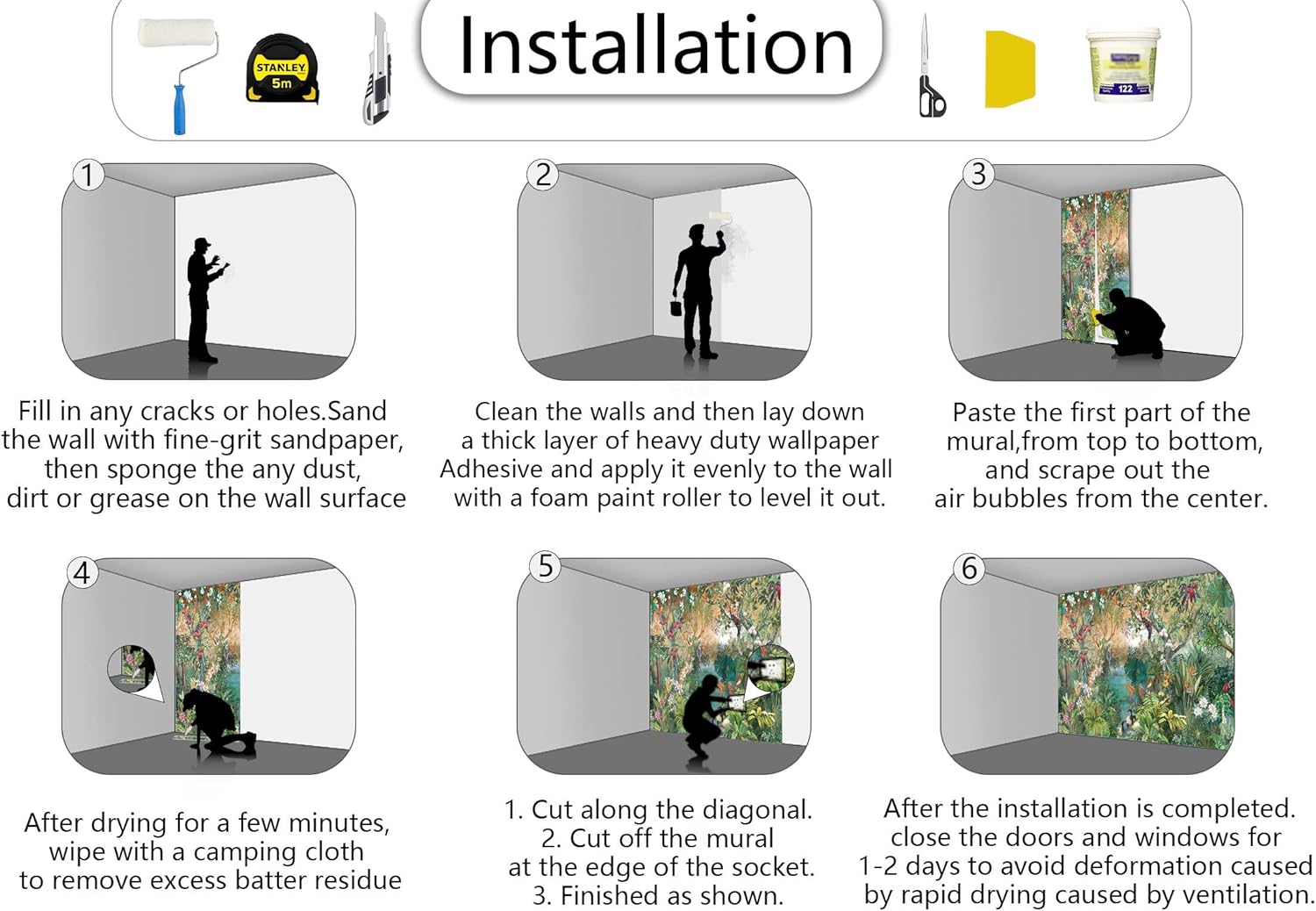 STANLEY 5m

Installation

122

1

Fill in any cracks or holes.Sand the wall with fine-grit sandpaper, then sponge the any dust, dirt or grease on the wall surface

2

Clean the walls and then lay down a thick layer of heavy duty wallpaper Adhesive and apply it evenly to the wall with a foam paint roller to level it out.

3

Paste the first part of the mural,from top to bottom, and scrape out the air bubbles from the center.

4

After drying for a few minutes, wipe with a camping cloth to remove excess batter residue

5

1. Cut along the diagonal.
2. Cut off the mural at the edge of the socket.
3. Finished as shown.

6

After the installation is completed. close the doors and windows for 1-2 days to avoid deformation caused by rapid drying caused by ventilation.