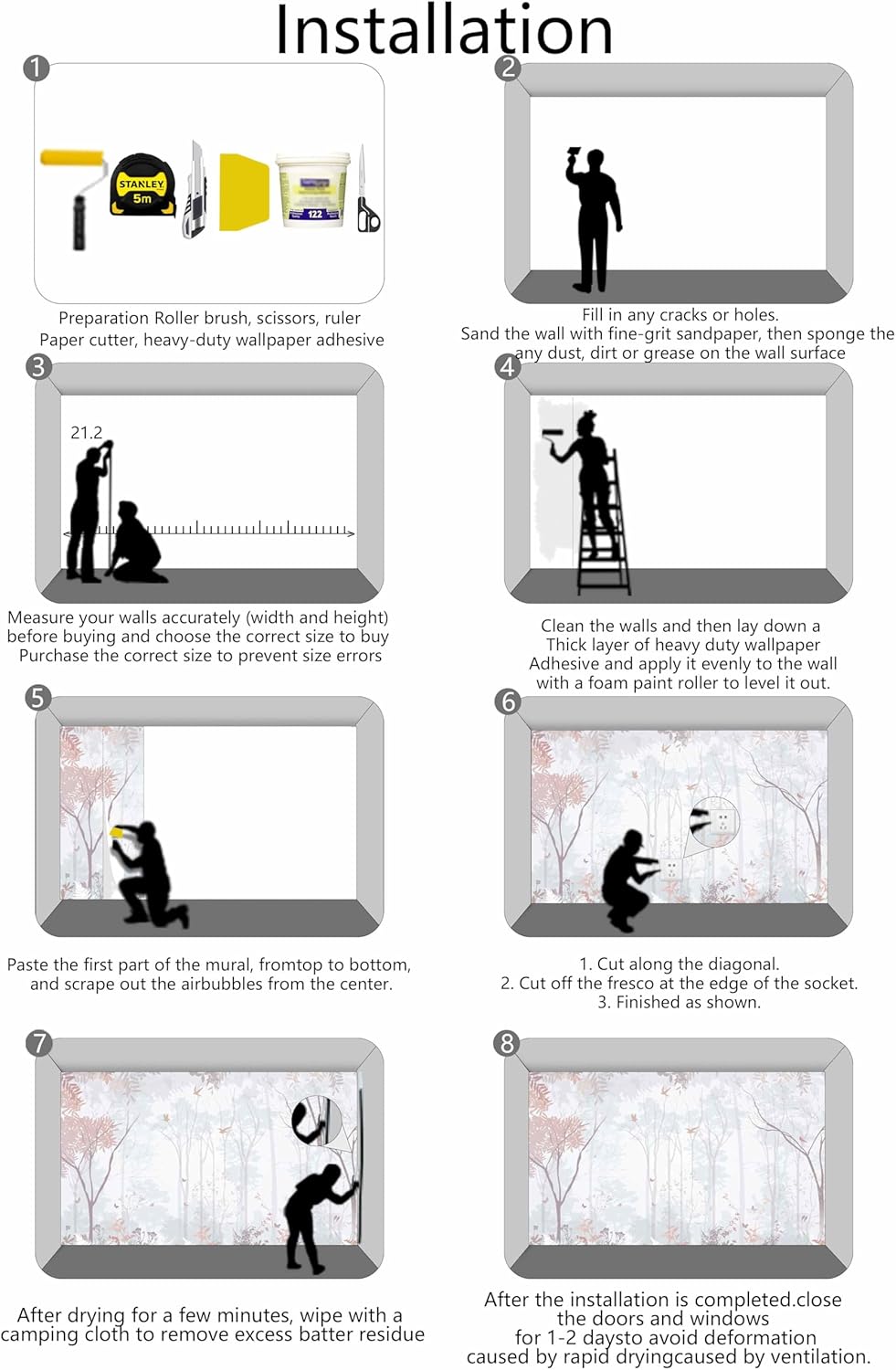 Installation

1

STANLEY 5m

122

Preparation Roller brush, scissors, ruler
Paper cutter, heavy-duty wallpaper adhesive

2

Fill in any cracks or holes.
Sand the wall with fine-grit sandpaper, then sponge the any dust, dirt or grease on the wall surface

3

21.2

Measure your walls accurately (width and height) before buying and choose the correct size to buy Purchase the correct size to prevent size errors

4

Clean the walls and then lay down a Thick layer of heavy duty wallpaper Adhesive and apply it evenly to the wall with a foam paint roller to level it out.

5

Paste the first part of the mural, fromtop to bottom, and scrape out the airbubbles from the center.

6

1. Cut along the diagonal.
2. Cut off the fresco at the edge of the socket.
3. Finished as shown.

7

After drying for a few minutes, wipe with a camping cloth to remove excess batter residue

8

After the installation is completed.close the doors and windows for 1-2 daysto avoid deformation caused by rapid dryingcaused by ventilation.